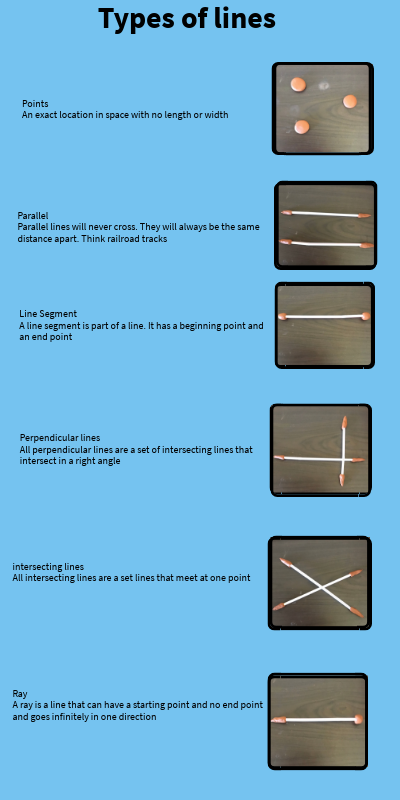 Types of lines

Points
An exact location in space with no length or width

Parallel
Parallel lines will never cross. They will always be the same distance apart. Think railroad tracks

Line Segment
A line segment is part of a line. It has a beginning point and an end point

Perpendicular lines
All perpendicular lines are a set of intersecting lines that intersect in a right angle

intersecting lines
All intersecting lines are a set lines that meet at one point

Ray
A ray is a line that can have a starting point and no end point and goes infinitely in one direction