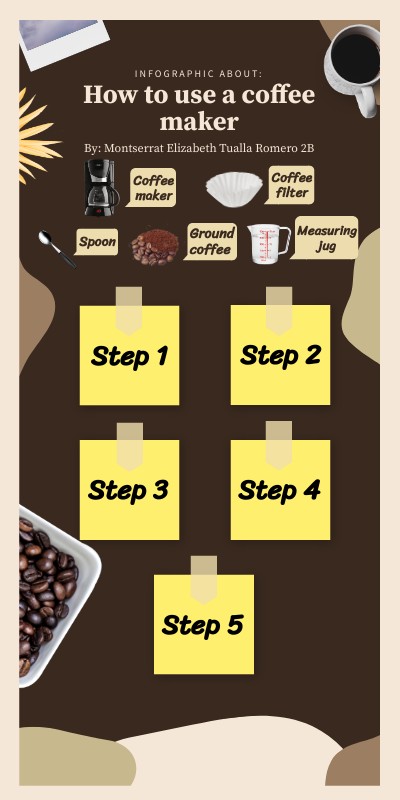 INFOGRAPHIC ABOUT:

How to use a coffee maker

By: Montserrat Elizabeth Tualla Romero 2B

Coffee maker

Coffee filter

Spoon

Ground coffee

Measuring jug

Step 1

Step 2

Step 3

Step 4

Step 5