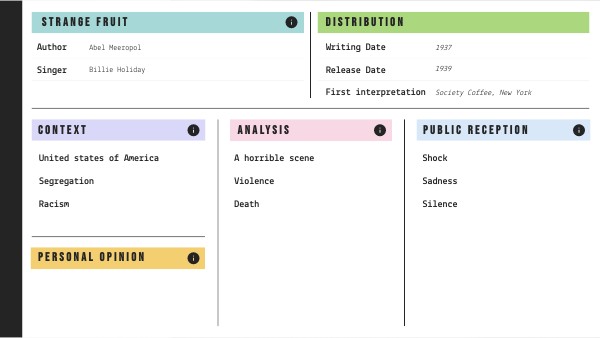 STRANGE FRUIT

Author Abel Meeropol

Singer Billie Holiday

DISTRIBUTION

Writing Date 1937

Release Date 1939

First interpretation Society Coffee, New York

CONTEXT

United states of America

Segregation

Racism

PERSONAL OPINION

ANALYSIS

A horrible scene

Violence

Death

PUBLIC RECEPTION

Shock

Sadness

Silence