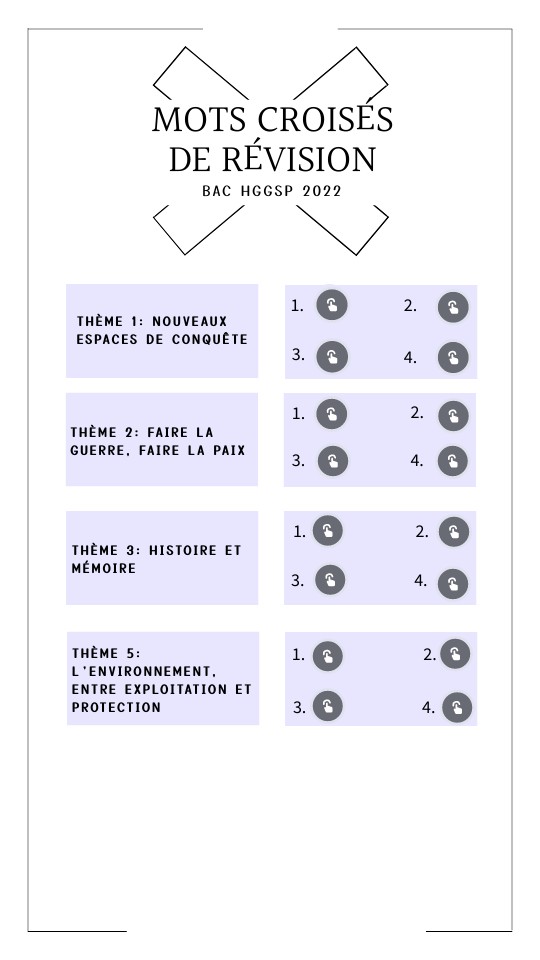 MOTS CROISÉS DE RÉVISION

BAC HGGSP 2022

THÈME 1: NOUVEAUX ESPACES DE CONQUÊTE

1. 2.

3. 4.

THÈME 2: FAIRE LA GUERRE, FAIRE LA PAIX

1. 2.

3. 4.

THÈME 3: HISTOIRE ET MÉMOIRE

1. 2.

3. 4.

THÈME 5: L'ENVIRONNEMENT, ENTRE EXPLOITATION ET PROTECTION

1. 2.

3. 4.