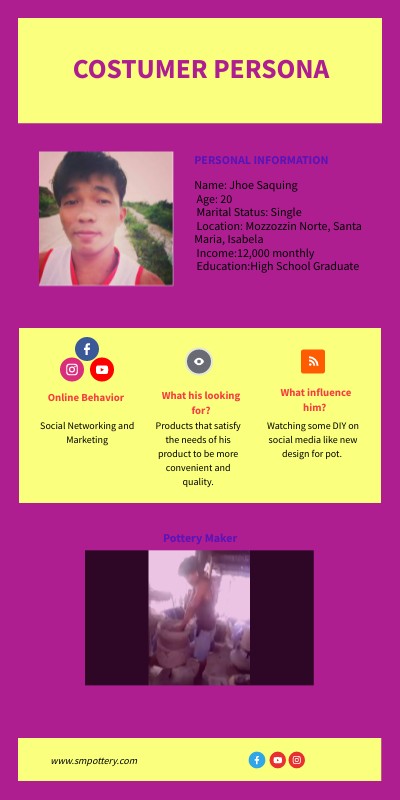 COSTUMER PERSONA

PERSONAL INFORMATION

Name: Jhoe Saquing
Age: 20
Marital Status: Single
Location: Mozzozzin Norte, Santa Maria, Isabela
Income:12,000 monthly
Education:High School Graduate

Online Behavior

Social Networking and Marketing

What his looking for?

Products that satisfy the needs of his product to be more convenient and quality.

What influence him?

Watching some DIY on social media like new design for pot.

Pottery Maker

www.smpottery.com