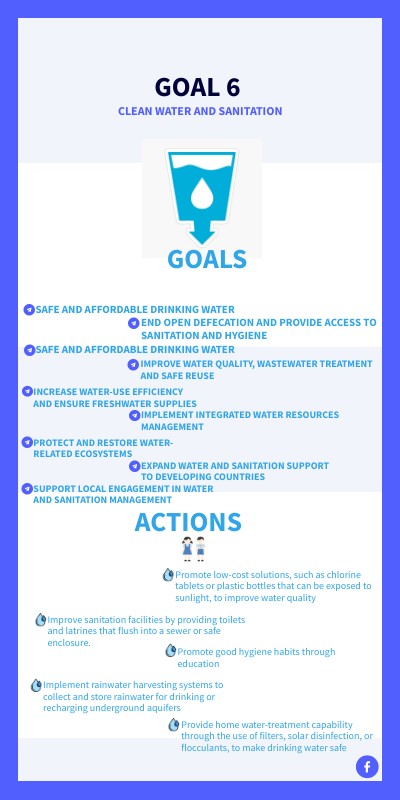 GOAL 6

CLEAN WATER AND SANITATION

GOALS

SAFE AND AFFORDABLE DRINKING WATER

END OPEN DEFECATION AND PROVIDE ACCESS TO SANITATION AND HYGIENE

SAFE AND AFFORDABLE DRINKING WATER

IMPROVE WATER QUALITY, WASTEWATER TREATMENT AND SAFE REUSE

INCREASE WATER-USE EFFICIENCY AND ENSURE FRESHWATER SUPPLIES

IMPLEMENT INTEGRATED WATER RESOURCES MANAGEMENT

PROTECT AND RESTORE WATER-RELATED ECOSYSTEMS

EXPAND WATER AND SANITATION SUPPORT TO DEVELOPING COUNTRIES

SUPPORT LOCAL ENGAGEMENT IN WATER AND SANITATION MANAGEMENT

ACTIONS

Promote low-cost solutions, such as chlorine tablets or plastic bottles that can be exposed to sunlight, to improve water quality

Improve sanitation facilities by providing toilets and latrines that flush into a sewer or safe enclosure.

Promote good hygiene habits through education

Implement rainwater harvesting systems to collect and store rainwater for drinking or recharging underground aquifers

Provide home water-treatment capability through the use of filters, solar disinfection, or flocculants, to make drinking water safe

f