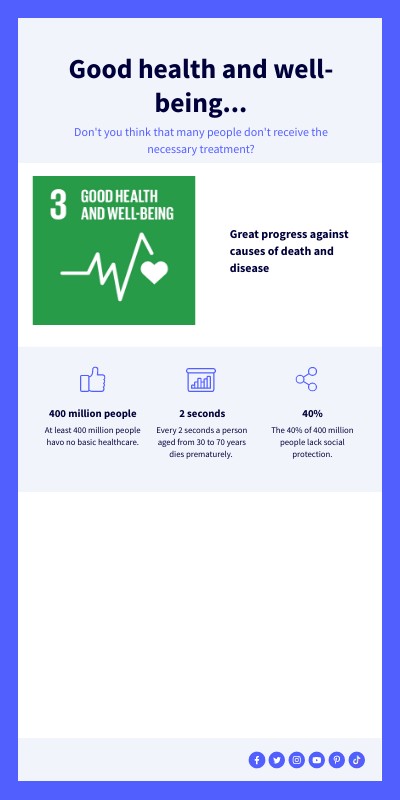 Good health and well-being...

Don't you think that many people don't receive the necessary treatment?

3 GOOD HEALTH AND WELL-BEING

Great progress against causes of death and disease

400 million people

At least 400 million people havo no basic healthcare.

2 seconds

Every 2 seconds a person aged from 30 to 70 years dies prematurely.

40%

The 40% of 400 million people lack social protection.