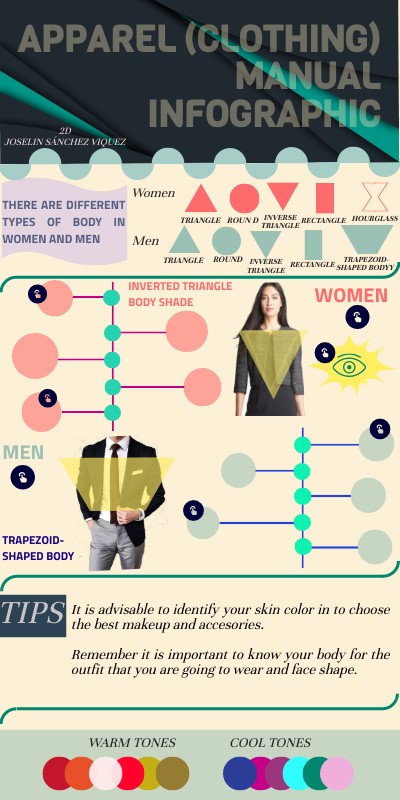 APPAREL (CLOTHING) MANUAL INFOGRAPHIC

2D
JOSELIN SÁNCHEZ VIQUEZ

THERE ARE DIFFERENT TYPES OF BODY IN WOMEN AND MEN

Women
TRIANGLE
ROUN D
INVERSE TRIANGLE
RECTANGLE
HOURGLASS

Men
TRIANGLE
ROUND
INVERSE TRIANGLE
RECTANGLE
TRAPEZOID-SHAPED BODYY

INVERTED TRIANGLE BODY SHADE

WOMEN

MEN

TRAPEZOID-SHAPED BODY

TIPS
It is advisable to identify your skin color in to choose the best makeup and accesories.

Remember it is important to know your body for the outfit that you are going to wear and face shape.

WARM TONES
COOL TONES