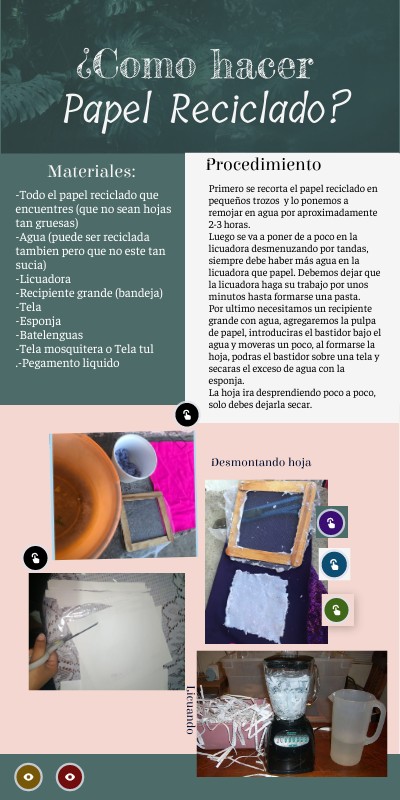 ¿Como hacer Papel Reciclado?

Materiales:

-Todo el papel reciclado que encuentres (que no sean hojas tan gruesas)
-Agua (puede ser reciclada tambien pero que no este tan sucia)
-Licuadora
-Recipiente grande (bandeja)
-Tela
-Esponja
-Batelenguas
-Tela mosquitera o Tela tul
.-Pegamento liquido

Procedimiento

Primero se recorta el papel reciclado en pequeños trozos y lo ponemos a remojar en agua por aproximadamente 2-3 horas.
Luego se va a poner de a poco en la licuadora desmenuzando por tandas, siempre debe haber más agua en la licuadora que papel. Debemos dejar que la licuadora haga su trabajo por unos minutos hasta formarse una pasta.
Por ultimo necesitamos un recipiente grande con agua, agregaremos la pulpa de papel, introduciras el bastidor bajo el agua y moveras un poco, al formarse la hoja, podras el bastidor sobre una tela y secaras el exceso de agua con la esponja.
La hoja ira desprendiendo poco a poco, solo debes dejarla secar.

Desmontando hoja

Licuando