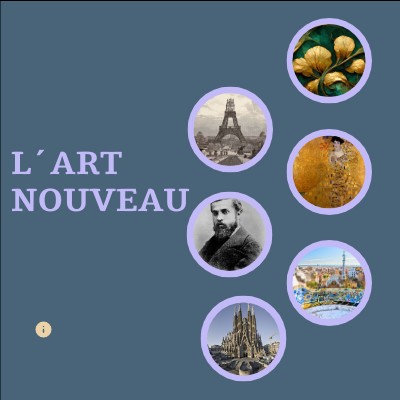 L´ART NOUVEAU

i