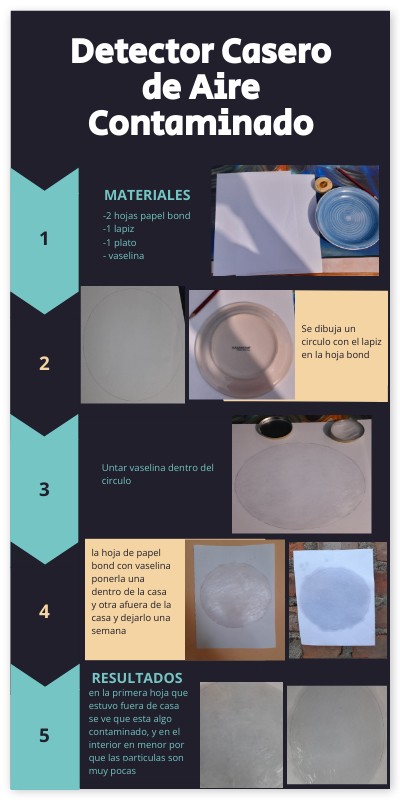 Detector Casero de Aire Contaminado

1

MATERIALES
-2 hojas papel bond
-1 lapiz
-1 plato
- vaselina

2

Se dibuja un circulo con el lapiz en la hoja bond

3

Untar vaselina dentro del circulo

4

la hoja de papel bond con vaselina ponerla una dentro de la casa y otra afuera de la casa y dejarlo una semana

5

RESULTADOS
en la primera hoja que estuvo fuera de casa se ve que esta algo contaminado, y en el interior en menor por que las particulas son muy pocas