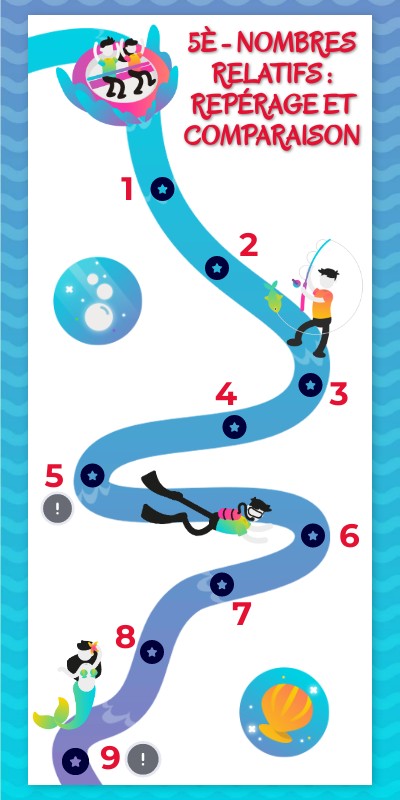 5È - NOMBRES RELATIFS : REPÉRAGE ET COMPARAISON

1

2

3

4

5

!

6

7

8

9

!