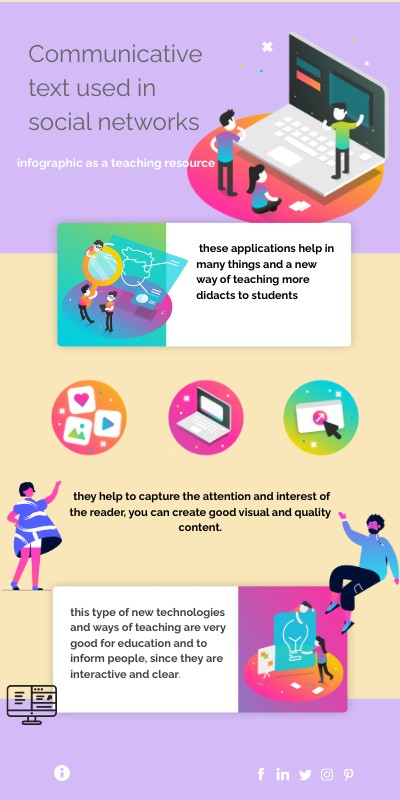 Communicative text used in social networks

infographic as a teaching resource

these applications help in many things and a new way of teaching more didacts to students

they help to capture the attention and interest of the reader, you can create good visual and quality content.

this type of new technologies and ways of teaching are very good for education and to inform people, since they are interactive and clear.