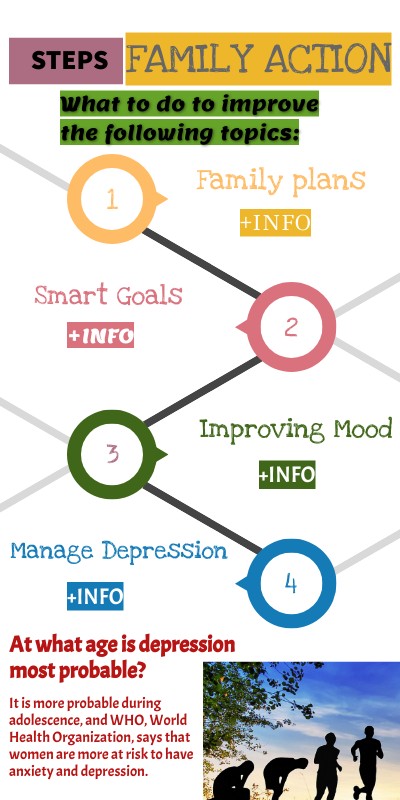 STEPS FAMILY ACTION

What to do to improve the following topics:

1

Family plans

+INFO

Smart Goals

+INFO

2

3

Improving Mood

+INFO

Manage Depression

+INFO

4

At what age is depression most probable?

It is more probable during adolescence, and WHO, World Health Organization, says that women are more at risk to have anxiety and depression.