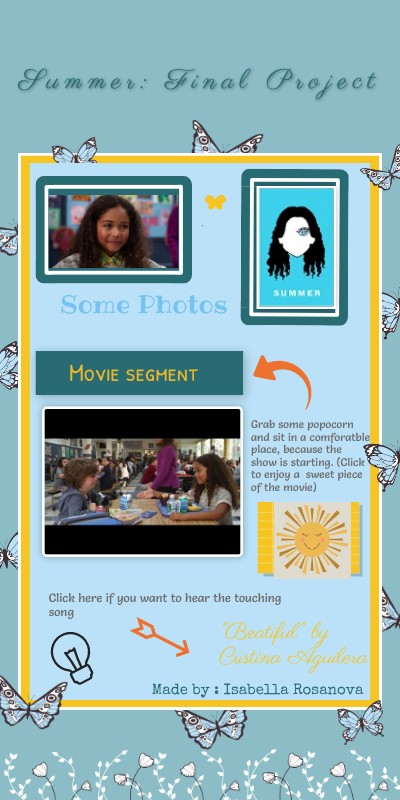 Summer: Final Project

SUMMER

Some Photos

Movie segment

Grab some popocorn and sit in a comforatble place, because the show is starting. (Click to enjoy a sweet piece of the movie)

Click here if you want to hear the touching song

"Beatiful" by Cristina Aguilera

Made by : Isabella Rosanova