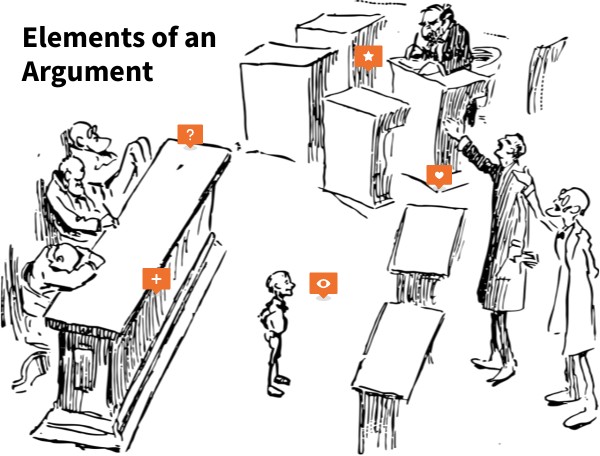 Elements of an Argument

?

+