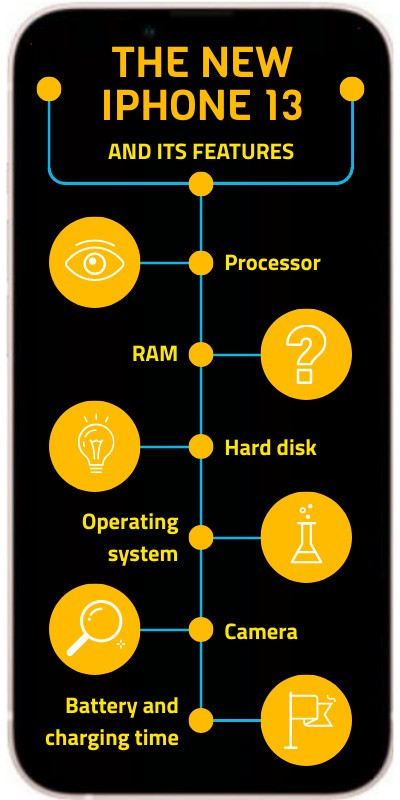 THE NEW IPHONE 13

AND ITS FEATURES

Processor

RAM

Hard disk

Operating system

Camera

Battery and charging time