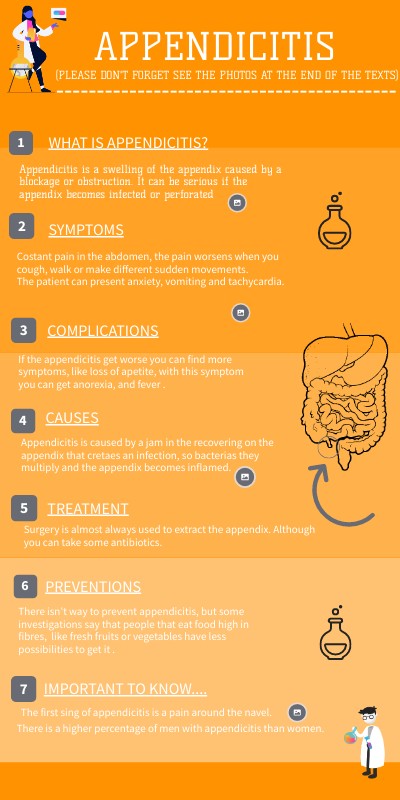 APPENDICITIS
(PLEASE DON'T FORGET SEE THE PHOTOS AT THE END OF THE TEXTS)

1 WHAT IS APPENDICITIS?

Appendicitis is a swelling of the appendix caused by a blockage or obstruction. It can be serious if the appendix becomes infected or perforated

2 SYMPTOMS

Costant pain in the abdomen, the pain worsens when you cough, walk or make different sudden movements.
The patient can present anxiety, vomiting and tachycardia.

3 COMPLICATIONS

If the appendicitis get worse you can find more symptoms, like loss of apetite, with this symptom you can get anorexia, and fever .

4 CAUSES

Appendicitis is caused by a jam in the recovering on the appendix that cretaes an infection, so bacterias they multiply and the appendix becomes inflamed.

5 TREATMENT

Surgery is almost always used to extract the appendix. Although you can take some antibiotics.

6 PREVENTIONS

There isn't way to prevent appendicitis, but some investigations say that people that eat food high in fibres, like fresh fruits or vegetables have less possibilities to get it .

7 IMPORTANT TO KNOW....

The first sing of appendicitis is a pain around the navel.
There is a higher percentage of men with appendicitis than women.