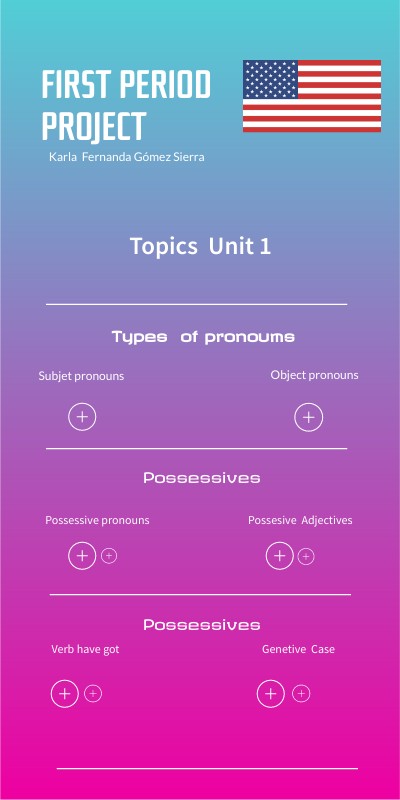 FIRST PERIOD PROJECT

Karla Fernanda Gómez Sierra

Topics Unit 1

Types of pronoums

Subjet pronouns

Object pronouns

Possessives

Possessive pronouns

Possesive Adjectives

Possessives

Verb have got

Genetive Case