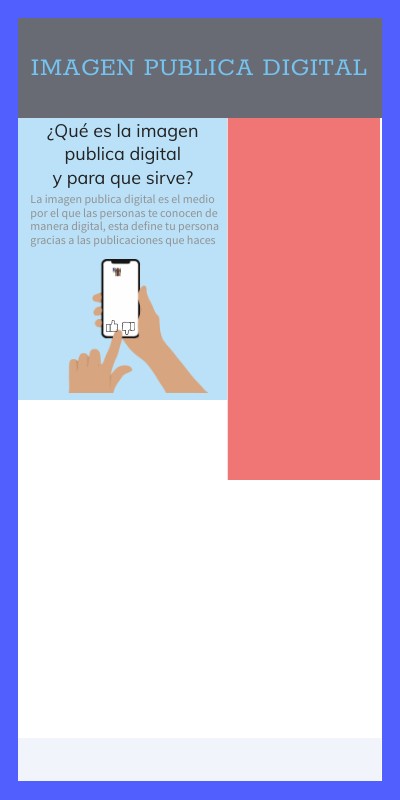 IMAGEN PUBLICA DIGITAL

¿Qué es la imagen publica digital y para que sirve?

La imagen publica digital es el medio por el que las personas te conocen de manera digital, esta define tu persona gracias a las publicaciones que haces