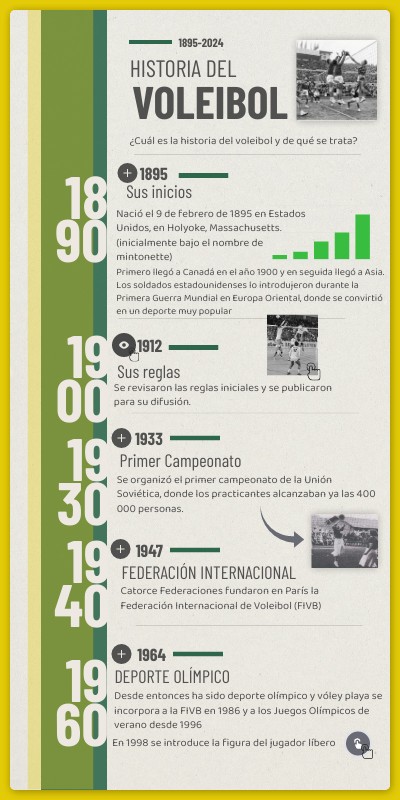 1895-2024

HISTORIA DEL
VOLEIBOL

¿Cuál es la historia del voleibol y de qué se trata?

18
90

1895
Sus inicios

Nació el 9 de febrero de 1895 en Estados Unidos, en Holyoke, Massachusetts. (inicialmente bajo el nombre de mintonette)

Primero llegó a Canadá en el año 1900 y en seguida llegó a Asia. Los soldados estadounidenses lo introdujeron durante la Primera Guerra Mundial en Europa Oriental, donde se convirtió en un deporte muy popular

19
00

1912
Sus reglas

Se revisaron las reglas iniciales y se publicaron para su difusión.

19
30

1933
Primer Campeonato

Se organizó el primer campeonato de la Unión Soviética, donde los practicantes alcanzaban ya las 400 000 personas.

19
40

1947
FEDERACIÓN INTERNACIONAL

Catorce Federaciones fundaron en París la Federación Internacional de Voleibol (FIVB)

19
60

1964
DEPORTE OLÍMPICO

Desde entonces ha sido deporte olímpico y vóley playa se incorpora a la FIVB en 1986 y a los Juegos Olímpicos de verano desde 1996

En 1998 se introduce la figura del jugador líbero