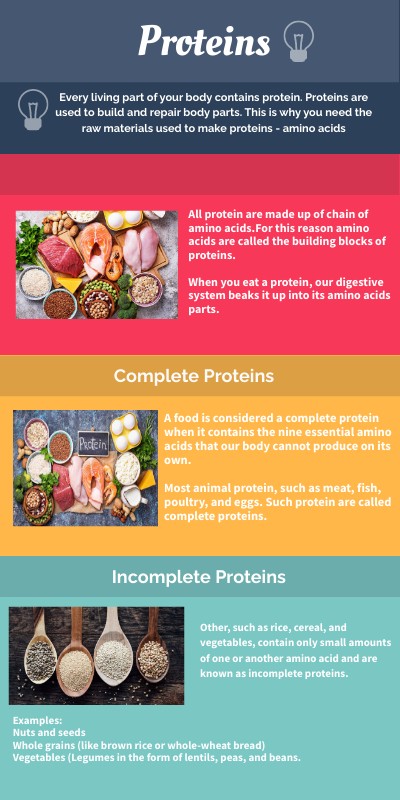 Proteins

Every living part of your body contains protein. Proteins are used to build and repair body parts. This is why you need the raw materials used to make proteins - amino acids

All protein are made up of chain of amino acids.For this reason amino acids are called the building blocks of proteins.

When you eat a protein, our digestive system beaks it up into its amino acids parts.

Complete Proteins

Protein

A food is considered a complete protein when it contains the nine essential amino acids that our body cannot produce on its own.

Most animal protein, such as meat, fish, poultry, and eggs. Such protein are called complete proteins.

Incomplete Proteins

Other, such as rice, cereal, and vegetables, contain only small amounts of one or another amino acid and are known as incomplete proteins.

Examples:
Nuts and seeds
Whole grains (like brown rice or whole-wheat bread)
Vegetables (Legumes in the form of lentils, peas, and beans.