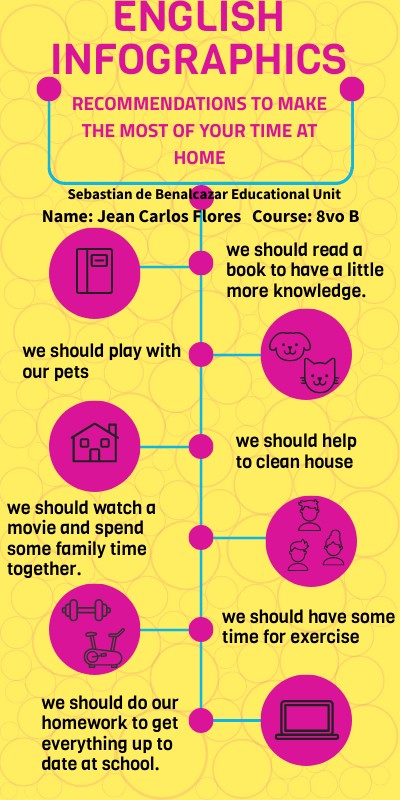 ENGLISH INFOGRAPHICS

RECOMMENDATIONS TO MAKE THE MOST OF YOUR TIME AT HOME

Sebastian de Benalcazar Educational Unit

Name: Jean Carlos Flores Course: 8vo B

we should read a book to have a little more knowledge.

we should play with our pets

we should help to clean house

we should watch a movie and spend some family time together.

we should have some time for exercise

we should do our homework to get everything up to date at school.