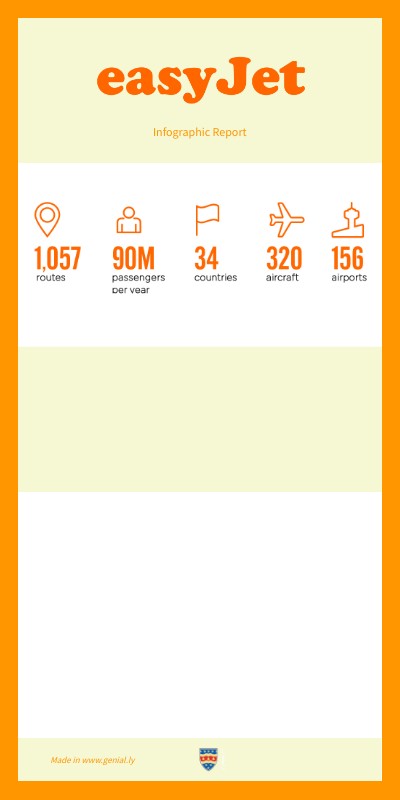 easyJet

Infographic Report

1,057
routes

90M
passengers per year

34
countries

320
aircraft

156
airports

Made in www.genial.ly