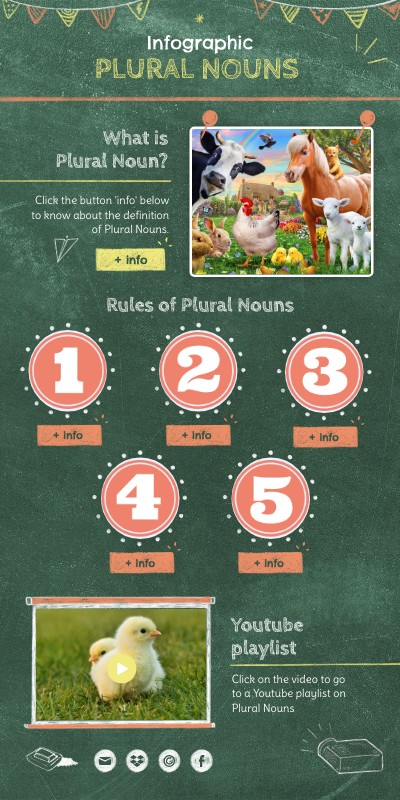 Infographic
PLURAL NOUNS

What is Plural Noun?

Click the button 'info' below to know about the definition of Plural Nouns.

+ Info

Rules of Plural Nouns

1
+ Info

2
+ Info

3
+ Info

4
+ Info

5
+ Info

Youtube playlist

Click on the video to go to a Youtube playlist on Plural Nouns