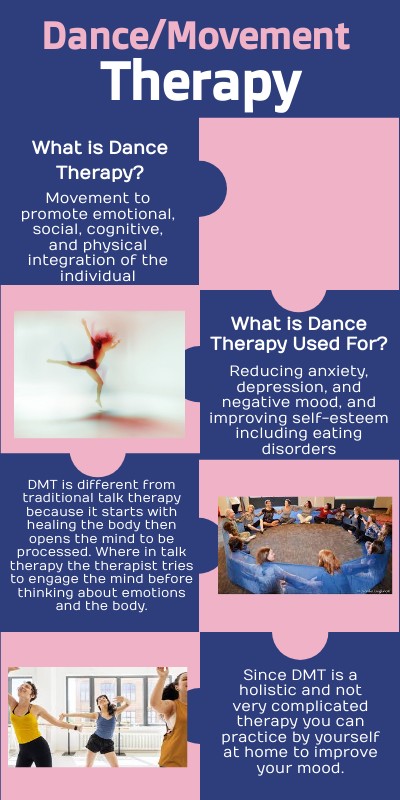 Dance/Movement Therapy

What is Dance Therapy?

Movement to promote emotional, social, cognitive, and physical integration of the individual

What is Dance Therapy Used For?

Reducing anxiety, depression, and negative mood, and improving self-esteem including eating disorders

DMT is different from traditional talk therapy because it starts with healing the body then opens the mind to be processed. Where in talk therapy the therapist tries to engage the mind before thinking about emotions and the body.

Since DMT is a holistic and not very complicated therapy you can practice by yourself at home to improve your mood.