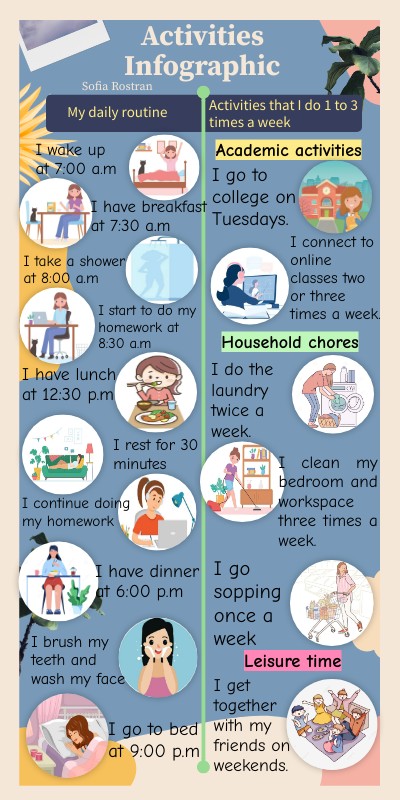 Activities Infographic

Sofia Rostran

My daily routine

I wake up at 7:00 a.m

I have breakfast at 7:30 a.m

I take a shower at 8:00 a.m

I start to do my homework at 8:30 a.m

I have lunch at 12:30 p.m

I rest for 30 minutes

I continue doing my homework

I have dinner at 6:00 p.m

I brush my teeth and wash my face

I go to bed at 9:00 p.m

Activities that I do 1 to 3 times a week

Academic activities

I go to college on Tuesdays.

I connect to online classes two or three times a week.

Household chores

I do the laundry twice a week.

I clean my bedroom and workspace three times a week.

I go sopping once a week

Leisure time

I get together with my friends on weekends.