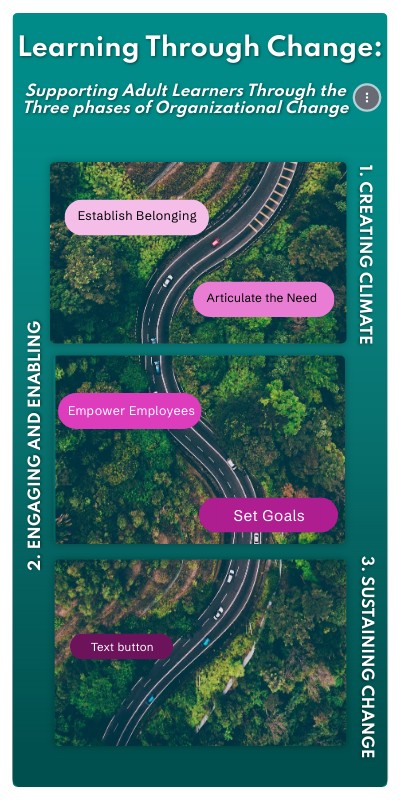 Learning Through Change:

Supporting Adult Learners Through the Three phases of Organizational Change

1. CREATING CLIMATE

Establish Belonging

Articulate the Need

2. ENGAGING AND ENABLING

Empower Employees

Set Goals

3. SUSTAINING CHANGE

Text button