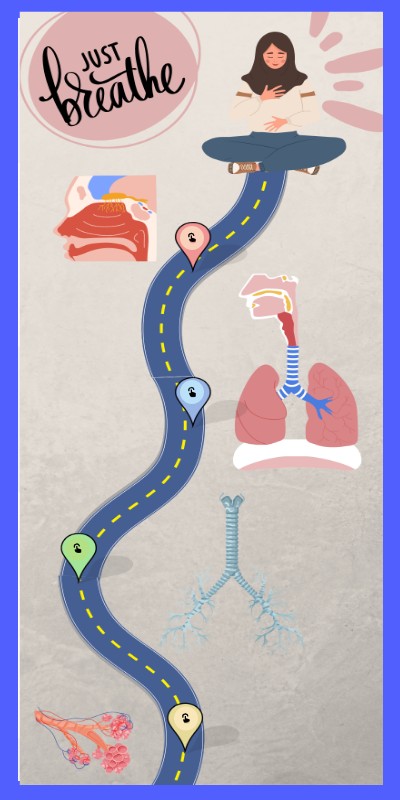 JUST
breathe