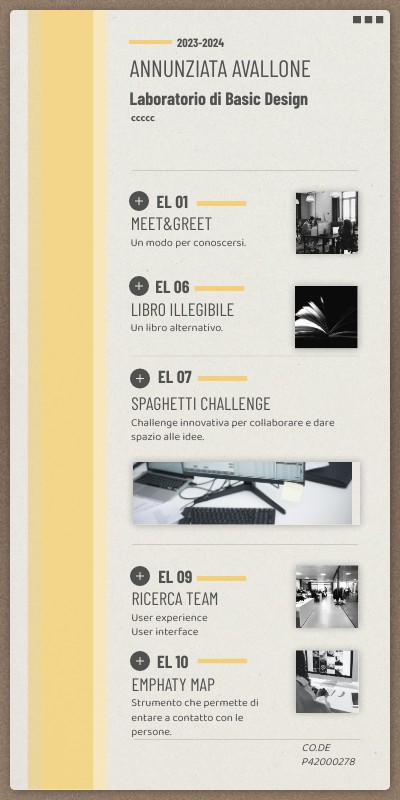 2023-2024

ANNUNZIATA AVALLONE

Laboratorio di Basic Design

ccccc

EL 01
MEET&GREET
Un modo per conoscersi.

EL 06
LIBRO ILLEGIBILE
Un libro alternativo.

EL 07
SPAGHETTI CHALLENGE
Challenge innovativa per collaborare e dare spazio alle idee.

EL 09
RICERCA TEAM
User experience
User interface

EL 10
EMPHATY MAP
Strumento che permette di entare a contatto con le persone.

CO.DE
P42000278