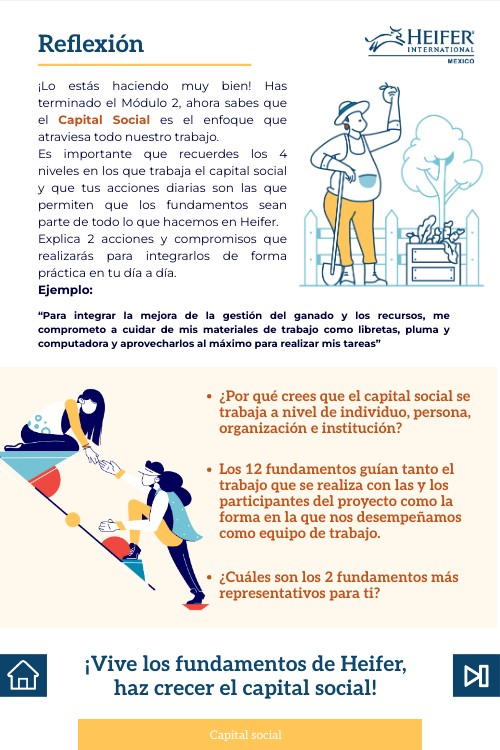 Reflexión

HEIFER INTERNATIONAL MEXICO

¡Lo estás haciendo muy bien! Has terminado el Módulo 2, ahora sabes que el Capital Social es el enfoque que atraviesa todo nuestro trabajo.
Es importante que recuerdes los 4 niveles en los que trabaja el capital social y que tus acciones diarias son las que permiten que los fundamentos sean parte de todo lo que hacemos en Heifer.
Explica 2 acciones y compromisos que realizarás para integrarlos de forma práctica en tu día a día.
Ejemplo:

"Para integrar la mejora de la gestión del ganado y los recursos, me comprometo a cuidar de mis materiales de trabajo como libretas, pluma y computadora y aprovecharlos al máximo para realizar mis tareas"

• ¿Por qué crees que el capital social se trabaja a nivel de individuo, persona, organización e institución?

• Los 12 fundamentos guían tanto el trabajo que se realiza con las y los participantes del proyecto como la forma en la que nos desempeñamos como equipo de trabajo.

• ¿Cuáles son los 2 fundamentos más representativos para ti?

¡Vive los fundamentos de Heifer, haz crecer el capital social!

Capital social