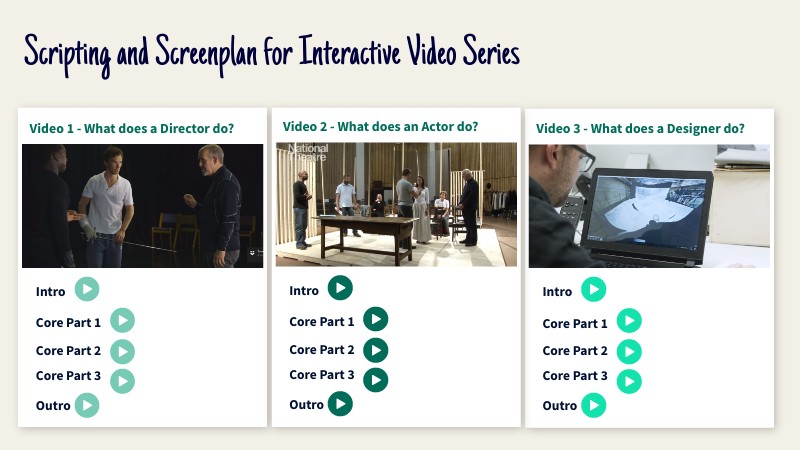 Scripting and Screenplan for Interactive Video Series

Video 1 - What does a Director do?

Intro

Core Part 1

Core Part 2

Core Part 3

Outro

Video 2 - What does an Actor do?

National Theatre

Intro

Core Part 1

Core Part 2

Core Part 3

Outro

Video 3 - What does a Designer do?

Intro

Core Part 1

Core Part 2

Core Part 3

Outro