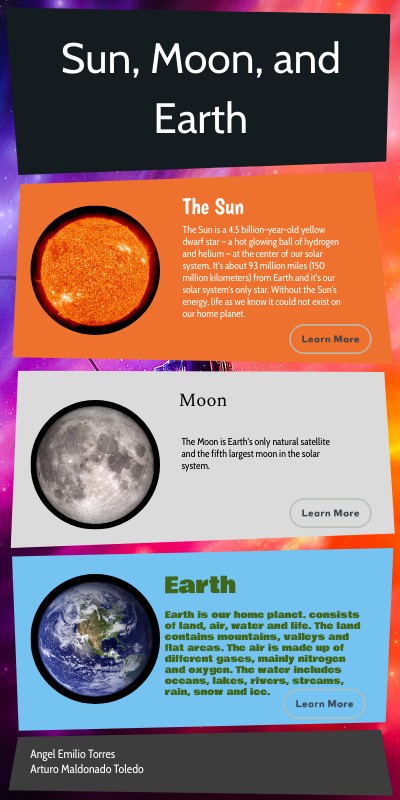 Sun, Moon, and Earth

The Sun

The Sun is a 4.5 billion-year-old yellow dwarf star – a hot glowing ball of hydrogen and helium – at the center of our solar system. It's about 93 million miles (150 million kilometers) from Earth and it's our solar system's only star. Without the Sun's energy, life as we know it could not exist on our home planet.

Learn More

Moon

The Moon is Earth's only natural satellite and the fifth largest moon in the solar system.

Learn More

Earth

Earth is our home planet. consists of land, air, water and life. The land contains mountains, valleys and flat areas. The air is made up of different gases, mainly nitrogen and oxygen. The water includes oceans, lakes, rivers, streams, rain, snow and ice.

Learn More

Angel Emilio Torres
Arturo Maldonado Toledo