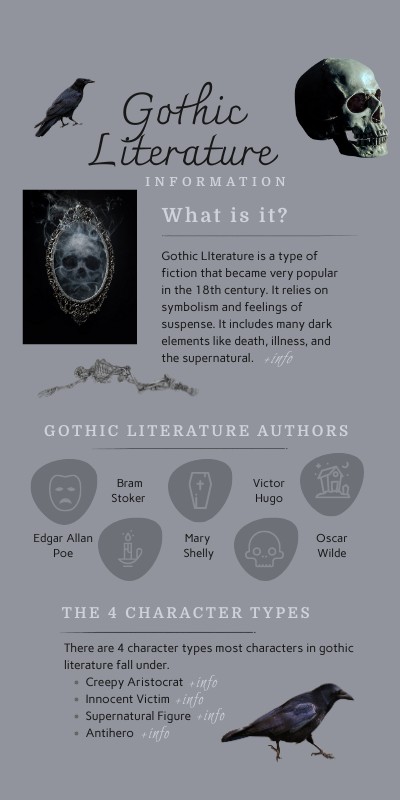 Gothic Literature

INFORMATION

What is it?

Gothic LIterature is a type of fiction that became very popular in the 18th century. It relies on symbolism and feelings of suspense. It includes many dark elements like death, illness, and the supernatural. +info

GOTHIC LITERATURE AUTHORS

Bram Stoker

Victor Hugo

Edgar Allan Poe

Mary Shelly

Oscar Wilde

THE 4 CHARACTER TYPES

There are 4 character types most characters in gothic literature fall under.

- Creepy Aristocrat +info
- Innocent Victim +info
- Supernatural Figure +info
- Antihero +info