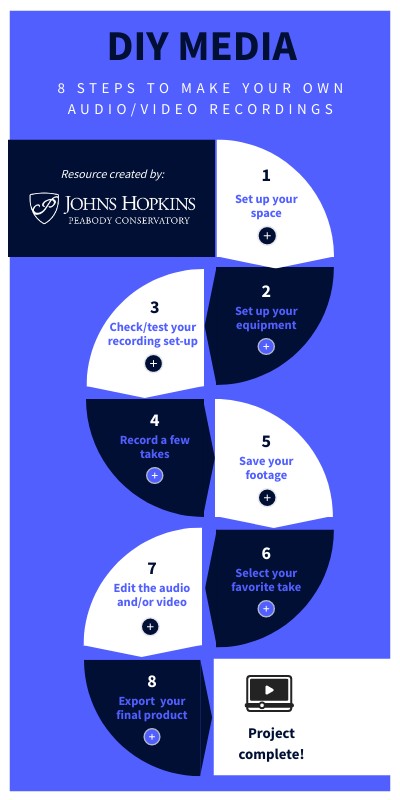 DIY MEDIA

8 STEPS TO MAKE YOUR OWN AUDIO/VIDEO RECORDINGS

Resource created by:

JOHNS HOPKINS
PEABODY CONSERVATORY

1
Set up your space
+

2
Set up your equipment
+

3
Check/test your recording set-up
+

4
Record a few takes
+

5
Save your footage
+

6
Select your favorite take
+

7
Edit the audio and/or video
+

8
Export your final product
+

Project complete!