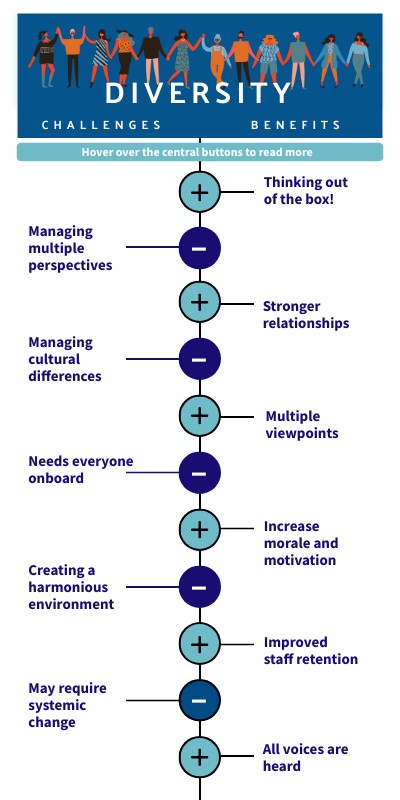 DIVERSITY

CHALLENGES BENEFITS

Hover over the central buttons to read more

+ Thinking out of the box!

Managing multiple perspectives −

+ Stronger relationships

Managing cultural differences −

+ Multiple viewpoints

Needs everyone onboard −

+ Increase morale and motivation

Creating a harmonious environment −

+ Improved staff retention

May require systemic change −

+ All voices are heard