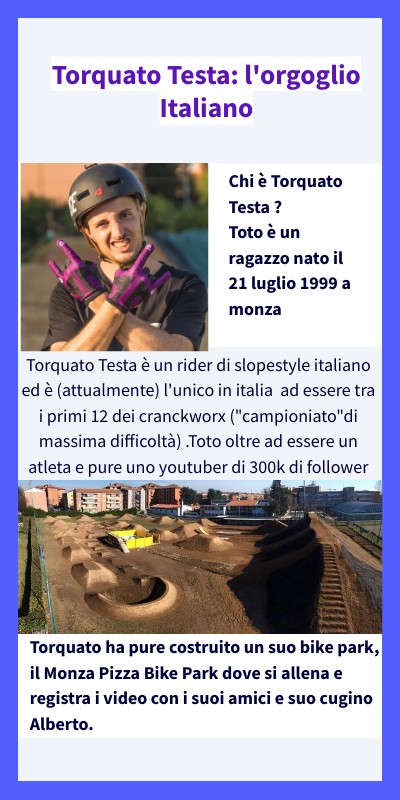 Torquato Testa: l'orgoglio Italiano

Chi è Torquato Testa ?
Toto è un ragazzo nato il 21 luglio 1999 a monza

Torquato Testa è un rider di slopestyle italiano ed è (attualmente) l'unico in italia  ad essere tra i primi 12 dei cranckworx ("campioniato"di massima difficoltà) .Toto oltre ad essere un atleta e pure uno youtuber di 300k di follower

Torquato ha pure costruito un suo bike park, il Monza Pizza Bike Park dove si allena e registra i video con i suoi amici e suo cugino Alberto.