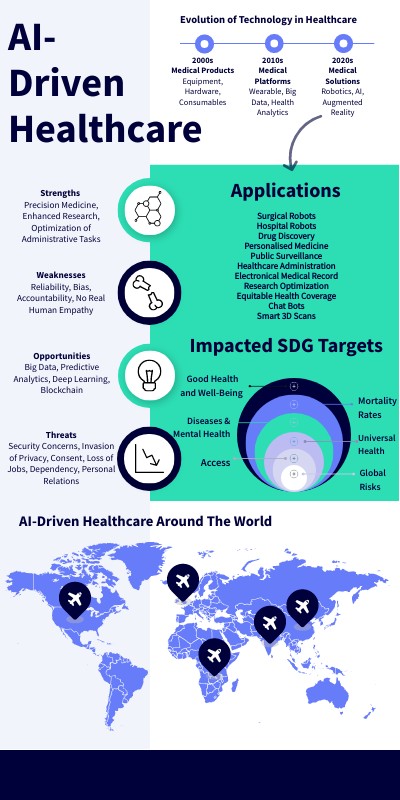 AI-Driven Healthcare

Evolution of Technology in Healthcare

2000s
Medical Products
Equipment, Hardware, Consumables

2010s
Medical Platforms
Wearable, Big Data, Health Analytics

2020s
Medical Solutions
Robotics, AI, Augmented Reality

Strengths
Precision Medicine, Enhanced Research, Optimization of Administrative Tasks

Weaknesses
Reliability, Bias, Accountability, No Real Human Empathy

Opportunities
Big Data, Predictive Analytics, Deep Learning, Blockchain

Threats
Security Concerns, Invasion of Privacy, Consent, Loss of Jobs, Dependency, Personal Relations

Applications
Surgical Robots
Hospital Robots
Drug Discovery
Personalised Medicine
Public Surveillance
Healthcare Administration
Electronical Medical Record
Research Optimization
Equitable Health Coverage
Chat Bots
Smart 3D Scans

Impacted SDG Targets
Good Health and Well-Being
Diseases & Mental Health
Access
Mortality Rates
Universal Health
Global Risks

AI-Driven Healthcare Around The World