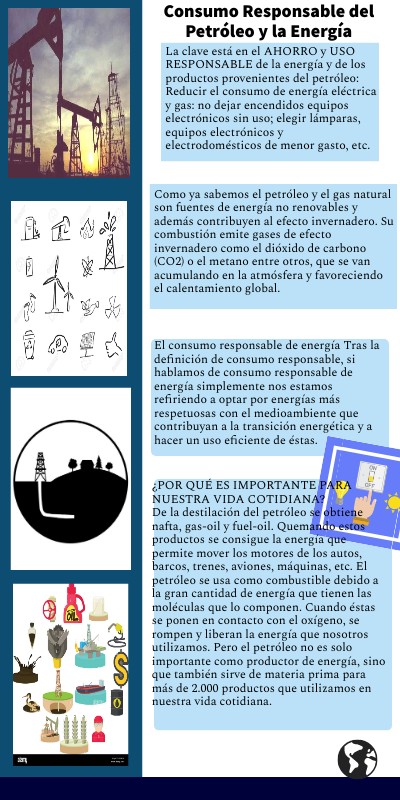 Consumo Responsable del Petróleo y la Energía

La clave está en el AHORRO y USO RESPONSABLE de la energía y de los productos provenientes del petróleo: Reducir el consumo de energía eléctrica y gas: no dejar encendidos equipos electrónicos sin uso; elegir lámparas, equipos electrónicos y electrodomésticos de menor gasto, etc.

Como ya sabemos el petróleo y el gas natural son fuentes de energía no renovables y además contribuyen al efecto invernadero. Su combustión emite gases de efecto invernadero como el dióxido de carbono (CO2) o el metano entre otros, que se van acumulando en la atmósfera y favoreciendo el calentamiento global.

El consumo responsable de energía Tras la definición de consumo responsable, si hablamos de consumo responsable de energía simplemente nos estamos refiriendo a optar por energías más respetuosas con el medioambiente que contribuyan a la transición energética y a hacer un uso eficiente de éstas.

ON
OFF

¿POR QUÉ ES IMPORTANTE PARA NUESTRA VIDA COTIDIANA?
De la destilación del petróleo se obtiene nafta, gas-oil y fuel-oil. Quemando estos productos se consigue la energía que permite mover los motores de los autos, barcos, trenes, aviones, máquinas, etc. El petróleo se usa como combustible debido a la gran cantidad de energía que tienen las moléculas que lo componen. Cuando éstas se ponen en contacto con el oxígeno, se rompen y liberan la energía que nosotros utilizamos. Pero el petróleo no es solo importante como productor de energía, sino que también sirve de materia prima para más de 2.000 productos que utilizamos en nuestra vida cotidiana.

OIL