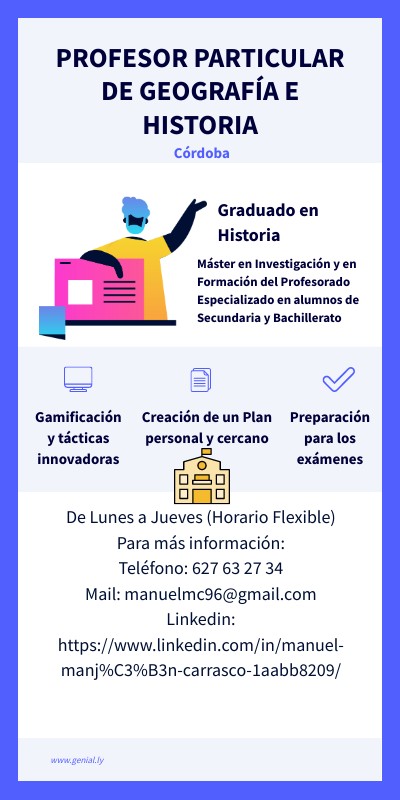 PROFESOR PARTICULAR DE GEOGRAFÍA E HISTORIA

Córdoba

Graduado en Historia

Máster en Investigación y en Formación del Profesorado Especializado en alumnos de Secundaria y Bachillerato

Gamificación y tácticas innovadoras

Creación de un Plan personal y cercano

Preparación para los exámenes

De Lunes a Jueves (Horario Flexible)
Para más información:
Teléfono: 627 63 27 34
Mail: manuelmc96@gmail.com
Linkedin:
https://www.linkedin.com/in/manuel-manj%C3%B3n-carrasco-1aabb8209/

www.genial.ly