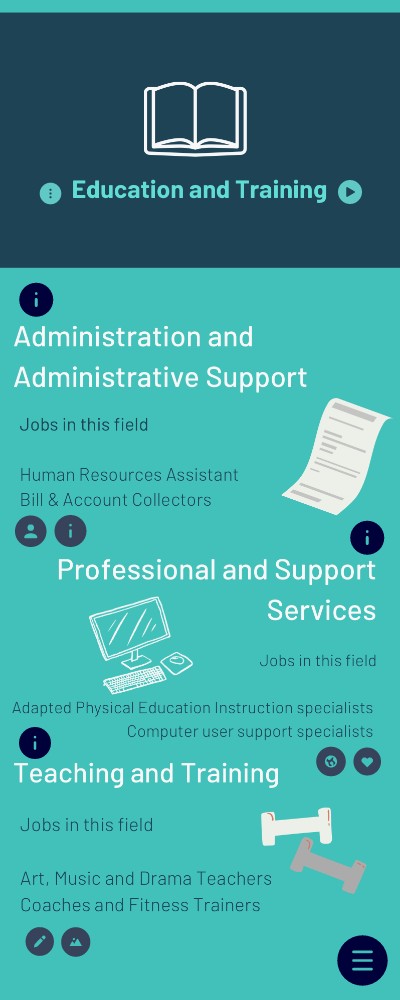 Education and Training

Administration and Administrative Support

Jobs in this field

Human Resources Assistant
Bill & Account Collectors

Professional and Support Services

Jobs in this field

Adapted Physical Education Instruction specialists
Computer user support specialists

Teaching and Training

Jobs in this field

Art, Music and Drama Teachers
Coaches and Fitness Trainers