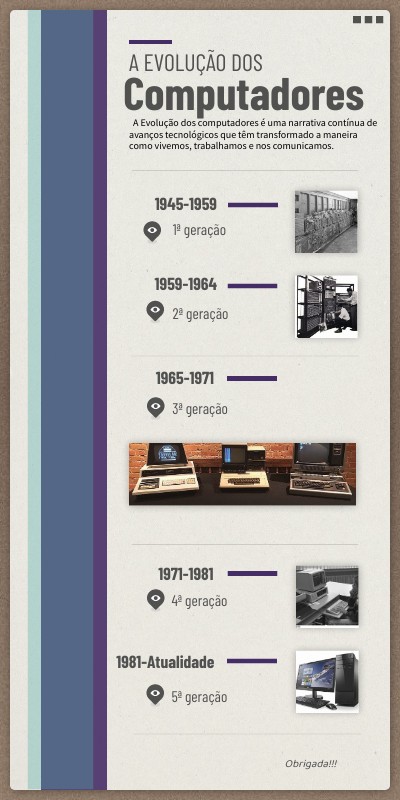 A EVOLUÇÃO DOS
Computadores

A Evolução dos computadores é uma narrativa contínua de avanços tecnológicos que têm transformado a maneira como vivemos, trabalhamos e nos comunicamos.

1945-1959
1ª geração

1959-1964
2ª geração

1965-1971
3ª geração

1971-1981
4ª geração

1981-Atualidade
5ª geração

Obrigada!!!