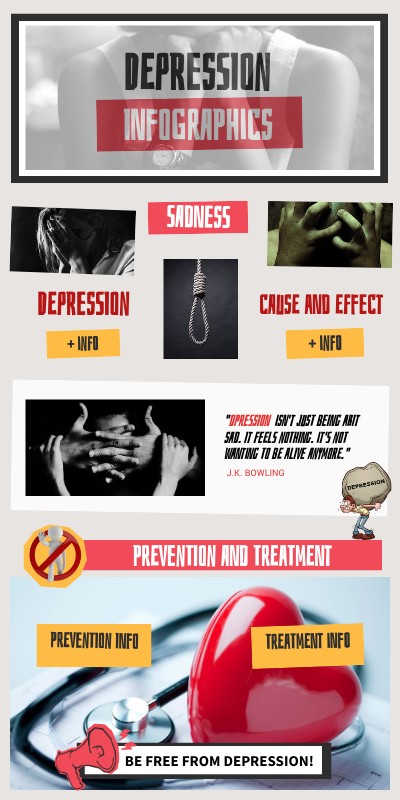 DEPRESSION
INFOGRAPHICS

SADNESS

DEPRESSION
+ INFO

CAUSE AND EFFECT
+ INFO

"DPRESSION ISN'T JUST BEING ABIT SAD. IT FEELS NOTHING. IT'S NOT WANTING TO BE ALIVE ANYMORE."
J.K. BOWLING

DEPRESSION

PREVENTION AND TREATMENT

PREVENTION INFO

TREATMENT INFO

BE FREE FROM DEPRESSION!