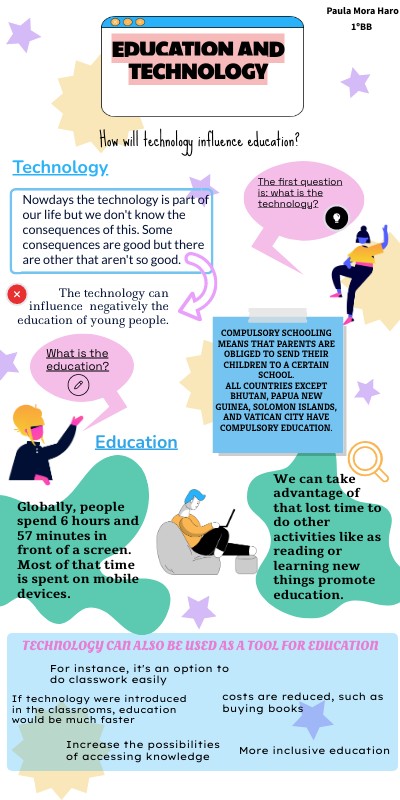 Paula Mora Haro
1°BB

EDUCATION AND TECHNOLOGY

How will technology influence education?

Technology

Nowdays the technology is part of our life but we don't know the consequences of this. Some consequences are good but there are other that aren't so good.

The first question is: what is the technology?

The technology can influence negatively the education of young people.

What is the education?

COMPULSORY SCHOOLING MEANS THAT PARENTS ARE OBLIGED TO SEND THEIR CHILDREN TO A CERTAIN SCHOOL.
ALL COUNTRIES EXCEPT BHUTAN, PAPUA NEW GUINEA, SOLOMON ISLANDS, AND VATICAN CITY HAVE COMPULSORY EDUCATION.

Education

Globally, people spend 6 hours and 57 minutes in front of a screen. Most of that time is spent on mobile devices.

We can take advantage of that lost time to do other activities like as reading or learning new things promote education.

TECHNOLOGY CAN ALSO BE USED AS A TOOL FOR EDUCATION

For instance, it's an option to do classwork easily

If technology were introduced in the classrooms, education would be much faster

costs are reduced, such as buying books

Increase the possibilities of accessing knowledge

More inclusive education