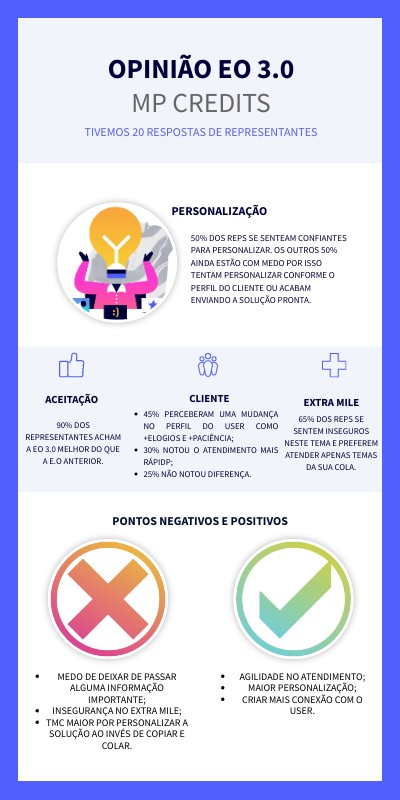 OPINIÃO EO 3.0
MP CREDITS
TIVEMOS 20 RESPOSTAS DE REPRESENTANTES

PERSONALIZAÇÃO

50% DOS REPS SE SENTEAM CONFIANTES PARA PERSONALIZAR. OS OUTROS 50% AINDA ESTÃO COM MEDO POR ISSO TENTAM PERSONALIZAR CONFORME O PERFIL DO CLIENTE OU ACABAM ENVIANDO A SOLUÇÃO PRONTA.

ACEITAÇÃO

90% DOS REPRESENTANTES ACHAM A EO 3.0 MELHOR DO QUE A E.O ANTERIOR.

CLIENTE

- 45% PERCEBERAM UMA MUDANÇA NO PERFIL DO USER COMO +ELOGIOS E +PACIÊNCIA;
- 30% NOTOU O ATENDIMENTO MAIS RÁPIDP;
- 25% NÃO NOTOU DIFERENÇA.

EXTRA MILE

65% DOS REPS SE SENTEM INSEGUROS NESTE TEMA E PREFEREM ATENDER APENAS TEMAS DA SUA COLA.

PONTOS NEGATIVOS E POSITIVOS

- MEDO DE DEIXAR DE PASSAR ALGUMA INFORMAÇÃO IMPORTANTE;
- INSEGURANÇA NO EXTRA MILE;
- TMC MAIOR POR PERSONALIZAR A SOLUÇÃO AO INVÉS DE COPIAR E COLAR.

- AGILIDADE NO ATENDIMENTO;
- MAIOR PERSONALIZAÇÃO;
- CRIAR MAIS CONEXÃO COM O USER.