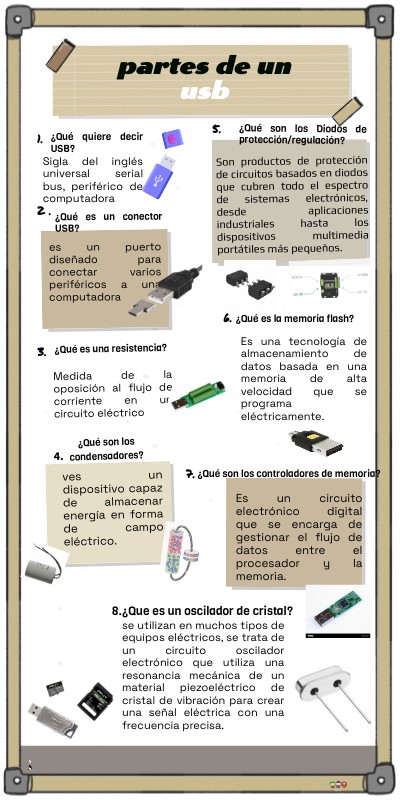 partes de un usb

1. ¿Qué quiere decir USB?

Sigla del inglés universal serial bus, periférico de computadora

2. ¿Qué es un conector USB?

es un puerto diseñado para conectar varios periféricos a una computadora

3. ¿Qué es una resistencia?

Medida de la oposición al flujo de corriente en un circuito eléctrico

4. ¿Qué son los condensadores?

ves un dispositivo capaz de almacenar energía en forma de campo eléctrico.

5. ¿Qué son los Diodos de protección/regulación?

Son productos de protección de circuitos basados en diodos que cubren todo el espectro de sistemas electrónicos, desde aplicaciones industriales hasta los dispositivos multimedia portátiles más pequeños.

6. ¿Qué es la memoria flash?

Es una tecnología de almacenamiento de datos basada en una memoria de alta velocidad que se programa eléctricamente.

7. ¿Qué son los controladores de memoria?

Es un circuito electrónico digital que se encarga de gestionar el flujo de datos entre el procesador y la memoria.

8.¿Que es un oscilador de cristal?

se utilizan en muchos tipos de equipos eléctricos, se trata de un circuito oscilador electrónico que utiliza una resonancia mecánica de un material piezoeléctrico de cristal de vibración para crear una señal eléctrica con una frecuencia precisa.