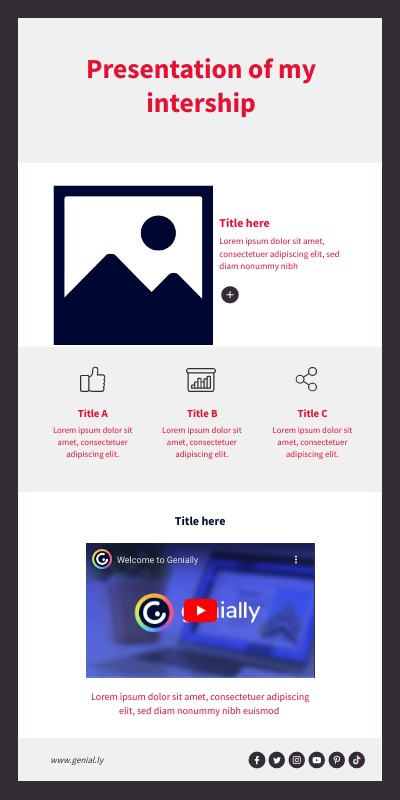 Presentation of my intership

Title here

Lorem ipsum dolor sit amet, consectetuer adipiscing elit, sed diam nonummy nibh

Title A

Lorem ipsum dolor sit amet, consectetuer adipiscing elit.

Title B

Lorem ipsum dolor sit amet, consectetuer adipiscing elit.

Title C

Lorem ipsum dolor sit amet, consectetuer adipiscing elit.

Title here

Welcome to Genially

genially

Lorem ipsum dolor sit amet, consectetuer adipiscing elit, sed diam nonummy nibh euismod

www.genial.ly