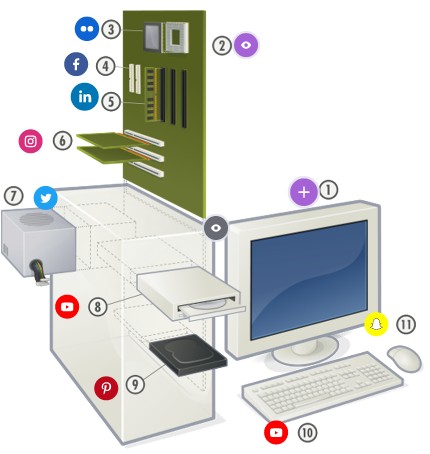 3
2
4
5
6
7
1
8
11
9
10