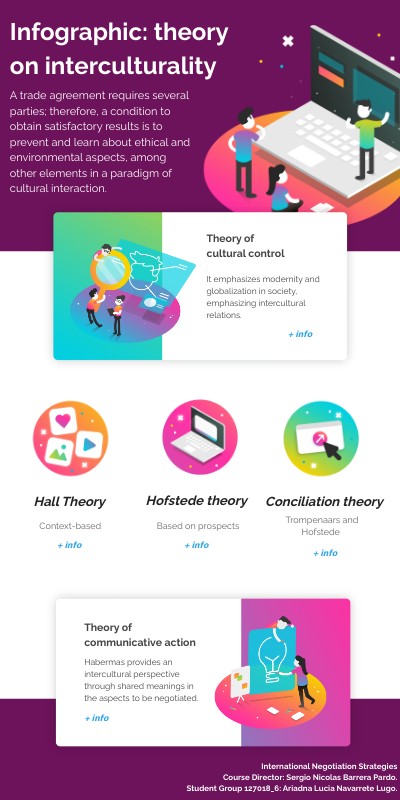 Infographic: theory on interculturality

A trade agreement requires several parties; therefore, a condition to obtain satisfactory results is to prevent and learn about ethical and environmental aspects, among other elements in a paradigm of cultural interaction.

Theory of cultural control

It emphasizes modernity and globalization in society, emphasizing intercultural relations.

+ info

Hall Theory

Context-based

+ info

Hofstede theory

Based on prospects

+ info

Conciliation theory

Trompenaars and Hofstede

+ info

Theory of communicative action

Habermas provides an intercultural perspective through shared meanings in the aspects to be negotiated.

+ info

International Negotiation Strategies
Course Director: Sergio Nicolas Barrera Pardo.
Student Group 127018_6: Ariadna Lucia Navarrete Lugo.