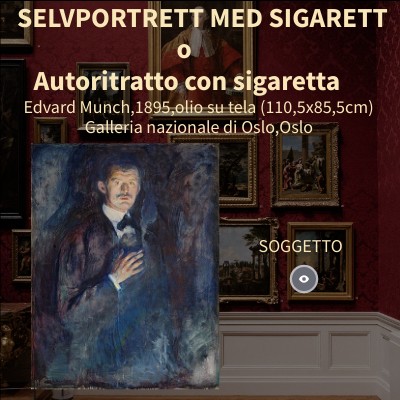 SELVPORTRETT MED SIGARETT
o
Autoritratto con sigaretta
Edvard Munch,1895,olio su tela (110,5x85,5cm)
Galleria nazionale di Oslo,Oslo

SOGGETTO